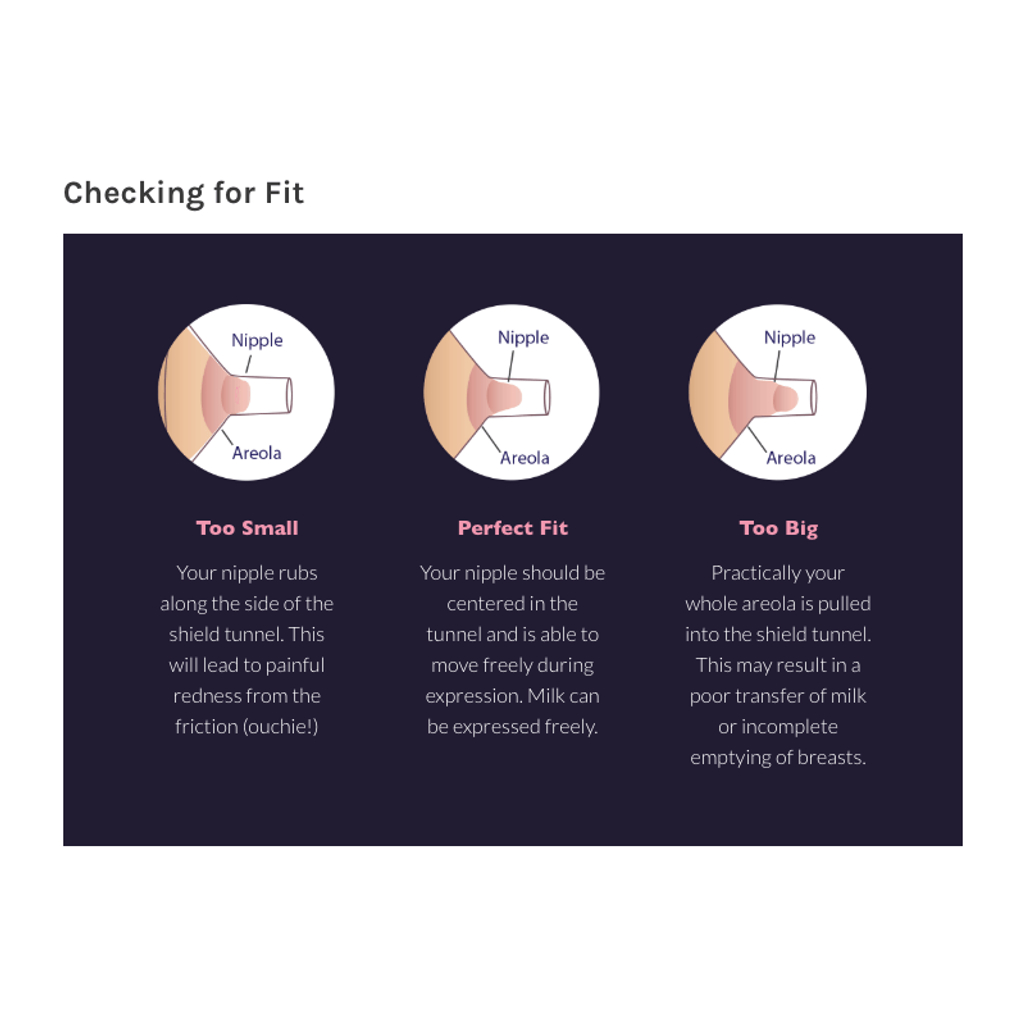 Checking for Fit

Nipple
Areola

Too Small

Your nipple rubs along the side of the shield tunnel. This will lead to painful redness from the friction (ouchie!)

Nipple
Areola

Perfect Fit

Your nipple should be centered in the tunnel and is able to move freely during expression. Milk can be expressed freely.

Nipple
Areola

Too Big

Practically your whole areola is pulled into the shield tunnel. This may result in a poor transfer of milk or incomplete emptying of breasts.